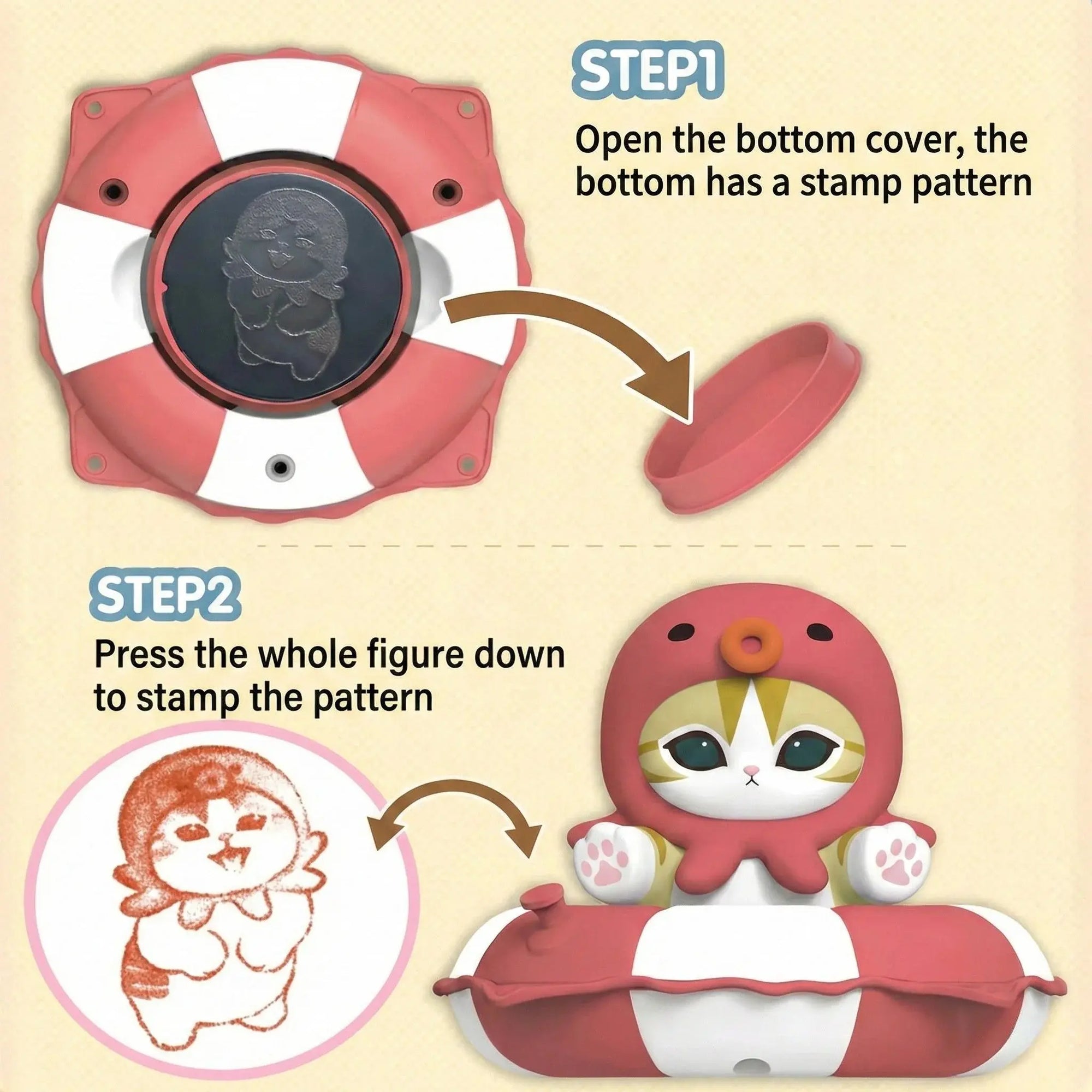 STEP1

Open the bottom cover, the bottom has a stamp pattern

STEP2

Press the whole figure down to stamp the pattern